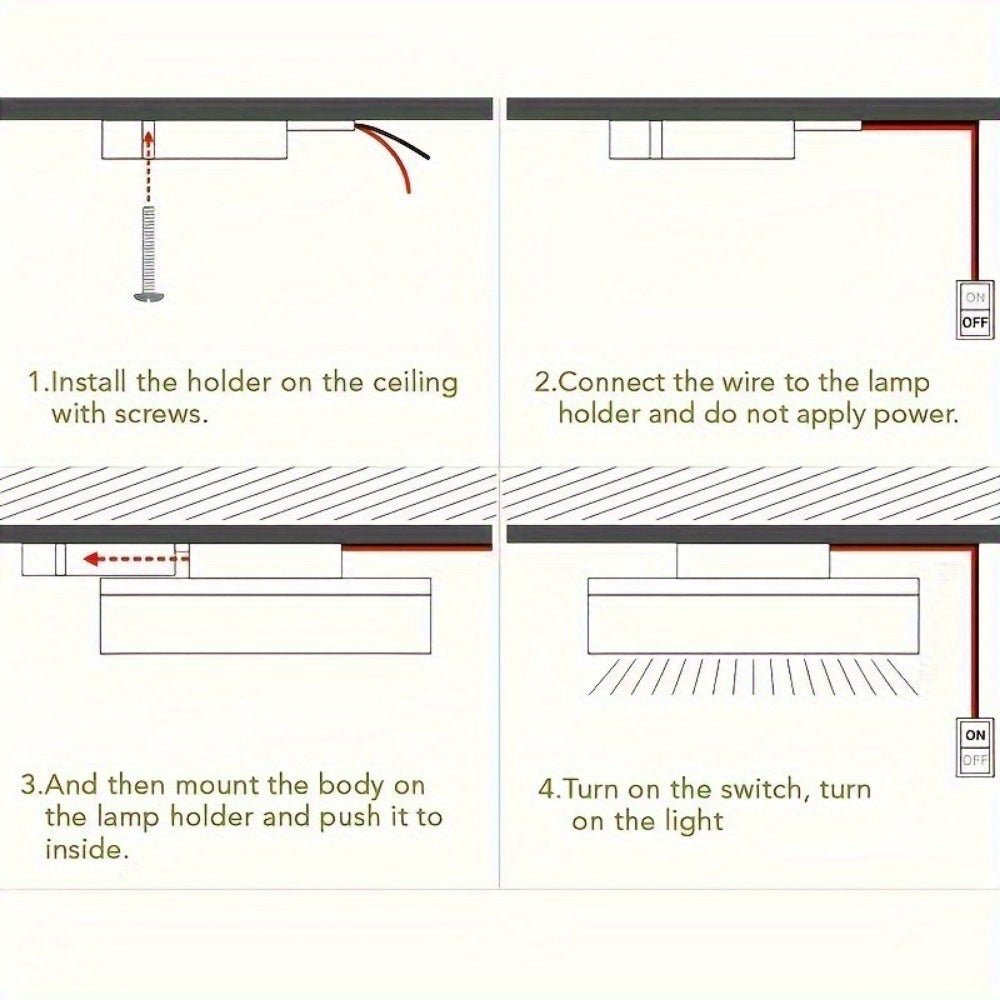 ON
OFF

1.Install the holder on the ceiling with screws.

2.Connect the wire to the lamp holder and do not apply power.

ON
OFF

3.And then mount the body on the lamp holder and push it to inside.

4.Turn on the switch, turn on the light